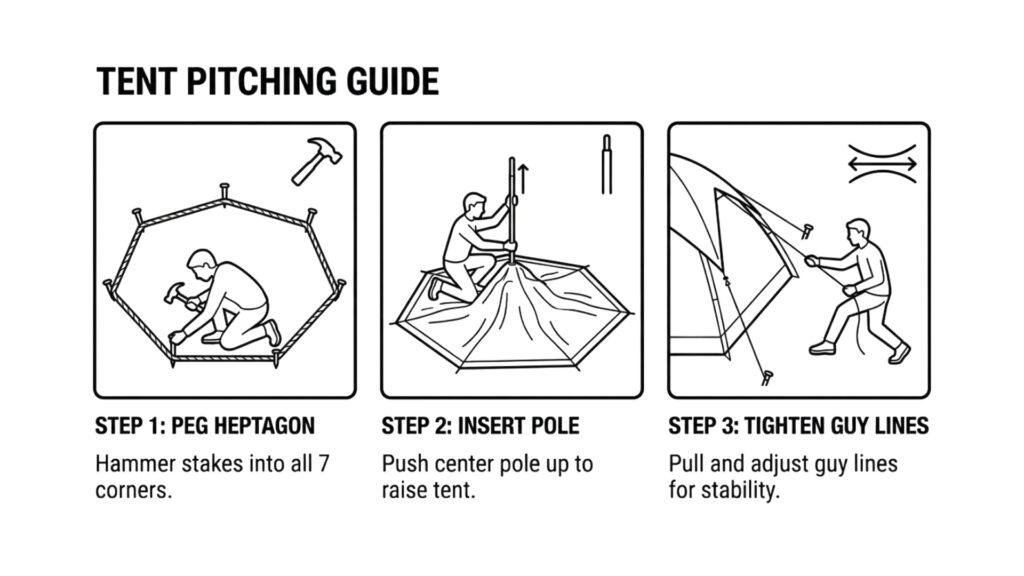 TENT PITCHING GUIDE

STEP 1: PEG HEPTAGON

Hammer stakes into all 7 corners.

STEP 2: INSERT POLE

Push center pole up to raise tent.

STEP 3: TIGHTEN GUY LINES

Pull and adjust guy lines for stability.